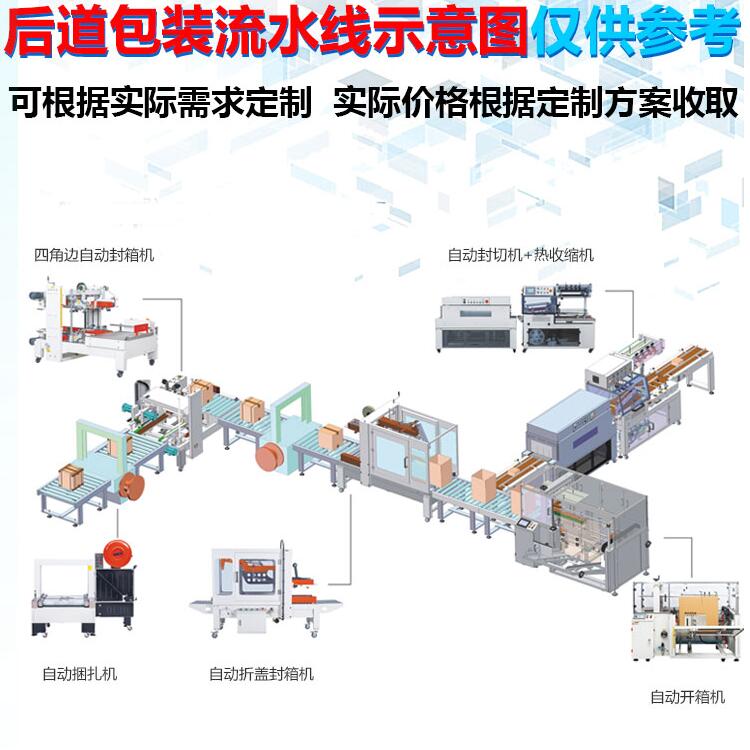 后道包装流水线示意图仅供参考

可根据实际需求定制 实际价格根据定制方案收取

四角边自动封箱机

自动封切机+热收缩机

自动捆扎机

自动折盖封箱机

自动开箱机